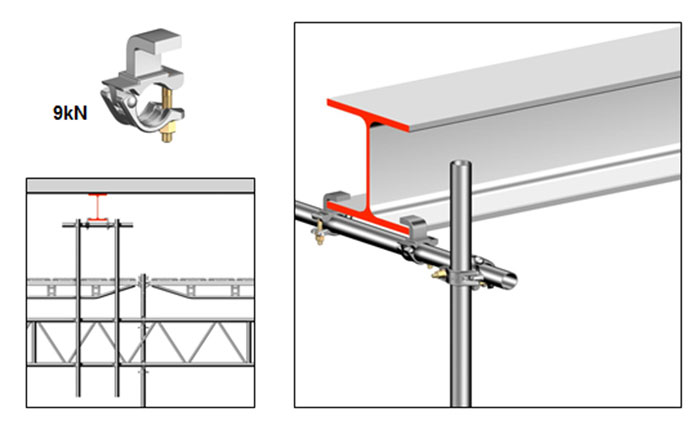 9kN